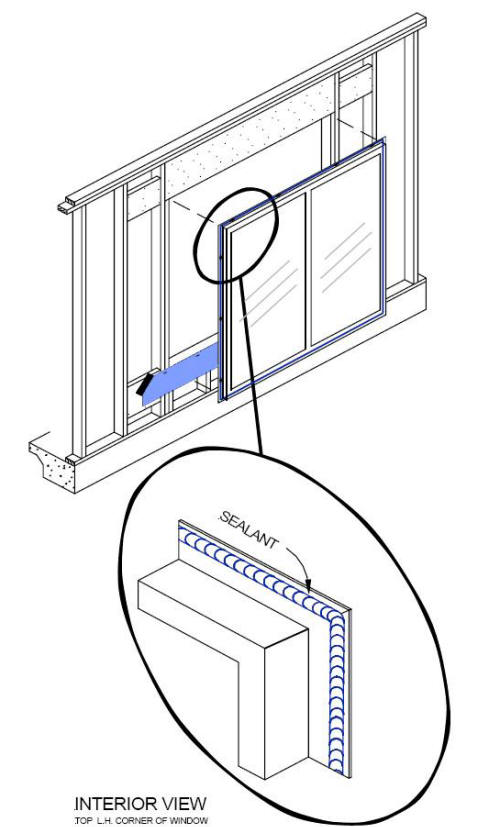 SEALANT

INTERIOR VIEW
TOP L.H. CORNER OF WINDOW